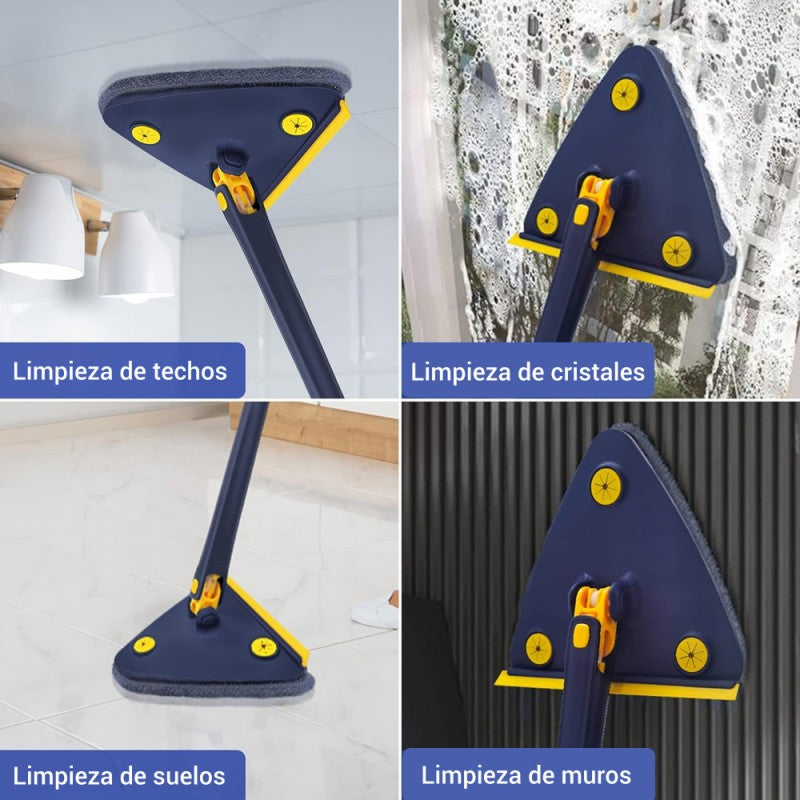 Limpieza de techos

Limpieza de cristales

Limpieza de suelos

Limpieza de muros